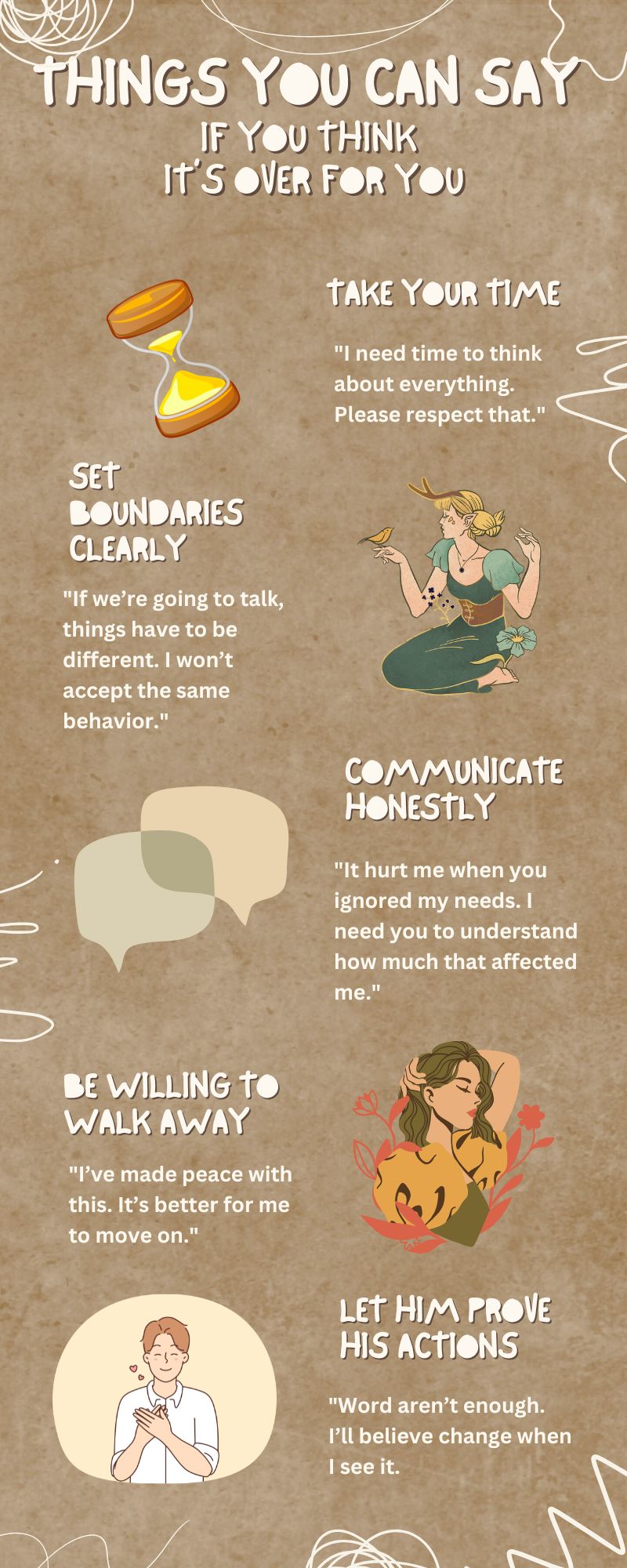 THINGS YOU CAN SAY
IF YOU THINK
IT'S OVER FOR YOU

TAKE YOUR TIME

"I need time to think about everything. Please respect that."

SET BOUNDARIES CLEARLY

"If we're going to talk, things have to be different. I won't accept the same behavior."

COMMUNICATE HONESTLY

"It hurt me when you ignored my needs. I need you to understand how much that affected me."

BE WILLING TO WALK AWAY

"I've made peace with this. It's better for me to move on."

LET HIM PROVE HIS ACTIONS

"Word aren't enough. I'll believe change when I see it.